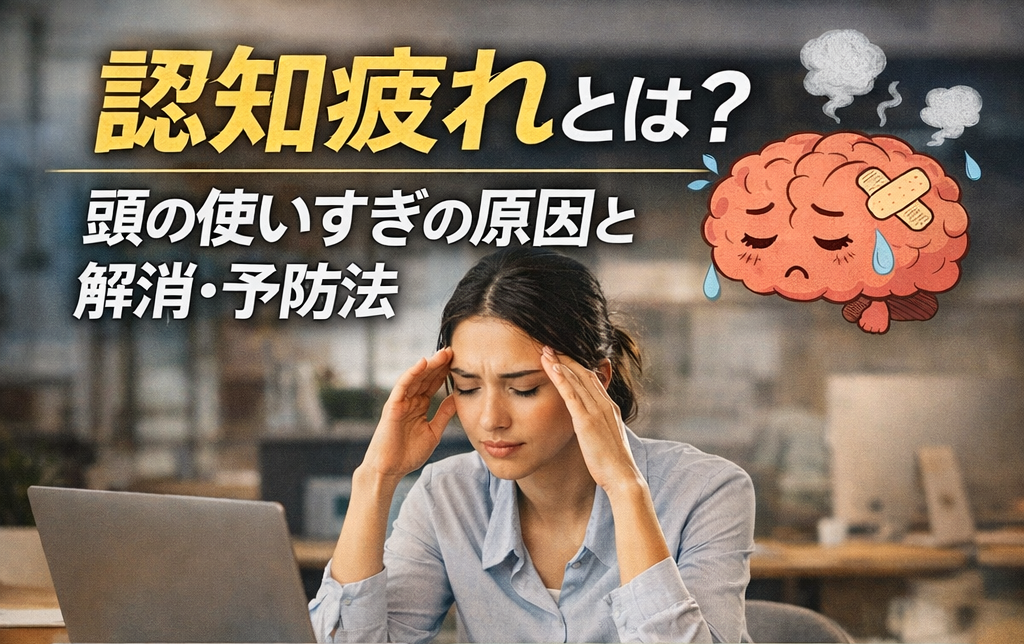 認知疲れとは？

頭の使いすぎの原因と解消・予防法